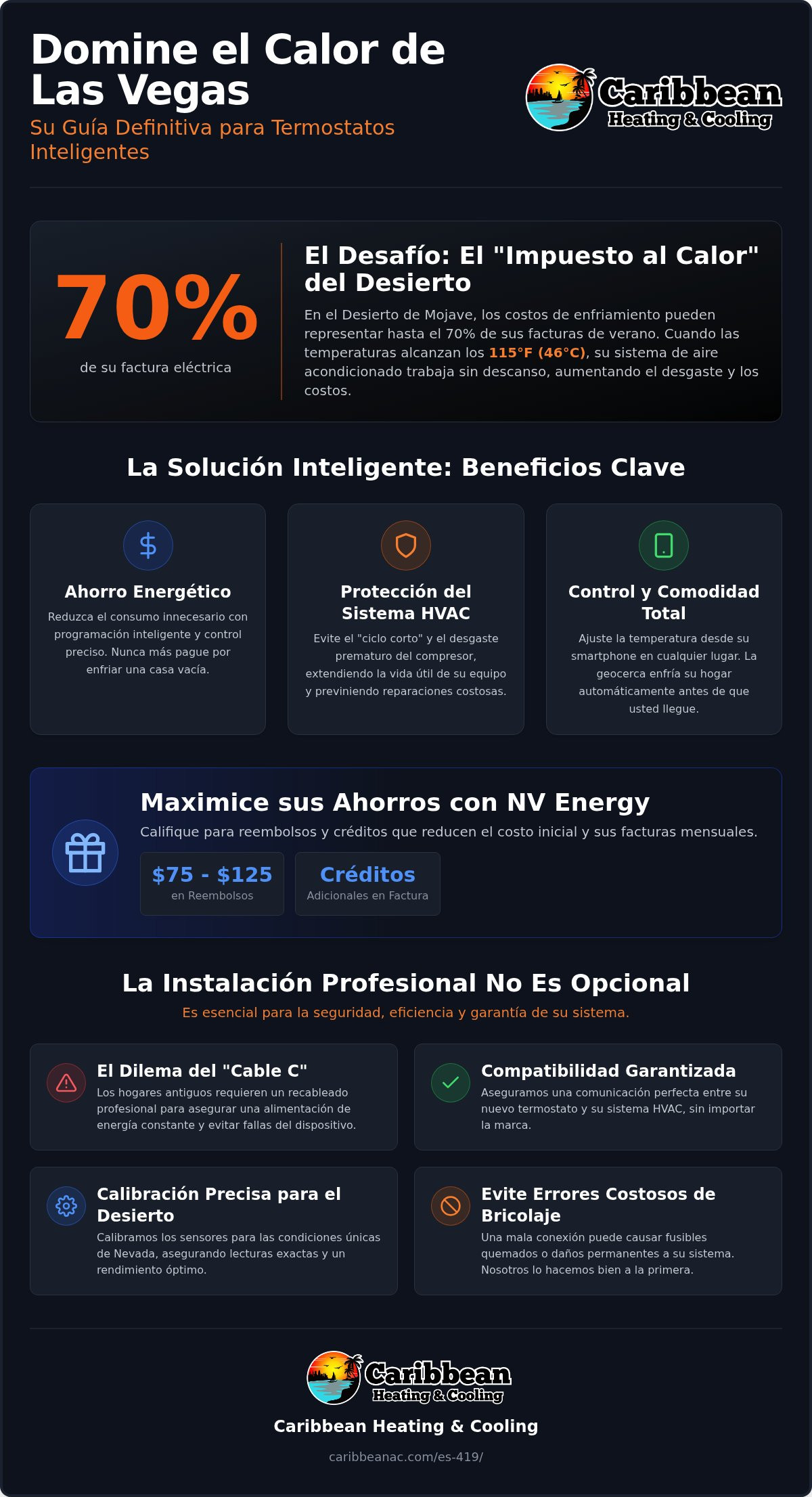 Domine el Calor de Las Vegas

Su Guía Definitiva para Termostatos Inteligentes

Caribbean
Heating & Cooling

70%
de su factura eléctrica

El Desafío: El "Impuesto al Calor" del Desierto

En el Desierto de Mojave, los costos de enfriamiento pueden representar hasta el 70% de sus facturas de verano. Cuando las temperaturas alcanzan los 115°F (46°C), su sistema de aire acondicionado trabaja sin descanso, aumentando el desgaste y los costos.

La Solución Inteligente: Beneficios Clave

Ahorro Energético
Reduzca el consumo innecesario con programación inteligente y control preciso. Nunca más pague por enfriar una casa vacía.

Protección del Sistema HVAC
Evite el "ciclo corto" y el desgaste prematuro del compresor, extendiendo la vida útil de su equipo y previniendo reparaciones costosas.

Control y Comodidad Total
Ajuste la temperatura desde su smartphone en cualquier lugar. La geocerca enfría su hogar automáticamente antes de que usted llegue.

Maximice sus Ahorros con NV Energy
Califique para reembolsos y créditos que reducen el costo inicial y sus facturas mensuales.

$75 - $125
en Reembolsos

Créditos
Adicionales en Factura

La Instalación Profesional No Es Opcional
Es esencial para la seguridad, eficiencia y garantía de su sistema.

El Dilema del "Cable C"
Los hogares antiguos requieren un recableado profesional para asegurar una alimentación de energía constante y evitar fallas del dispositivo.

Compatibilidad Garantizada
Aseguramos una comunicación perfecta entre su nuevo termostato y su sistema HVAC, sin importar la marca.

Calibración Precisa para el Desierto
Calibramos los sensores para las condiciones únicas de Nevada, asegurando lecturas exactas y un rendimiento óptimo.

Evite Errores Costosos de Bricolaje
Una mala conexión puede causar fusibles quemados o daños permanentes a su sistema. Nosotros lo hacemos bien a la primera.

Caribbean
Heating & Cooling

Caribbean Heating & Cooling

caribbeanac.com/es-419/